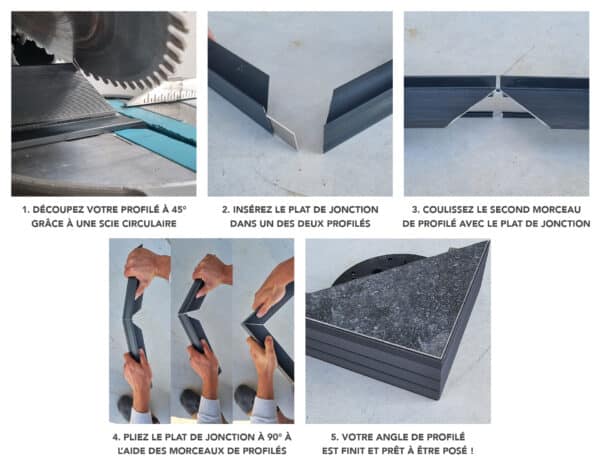 1. DÉCOUPEZ VOTRE PROFILÉ À 45° GRÂCE À UNE SCIE CIRCULAIRE

2. INSÉREZ LE PLAT DE JONCTION DANS UN DES DEUX PROFILÉS

3. COULISSEZ LE SECOND MORCEAU DE PROFILÉ AVEC LE PLAT DE JONCTION

4. PLIEZ LE PLAT DE JONCTION À 90° À L'AIDE DES MORCEAUX DE PROFILÉS

5. VOTRE ANGLE DE PROFILÉ EST FINIT ET PRÊT À ÊTRE POSÉ !